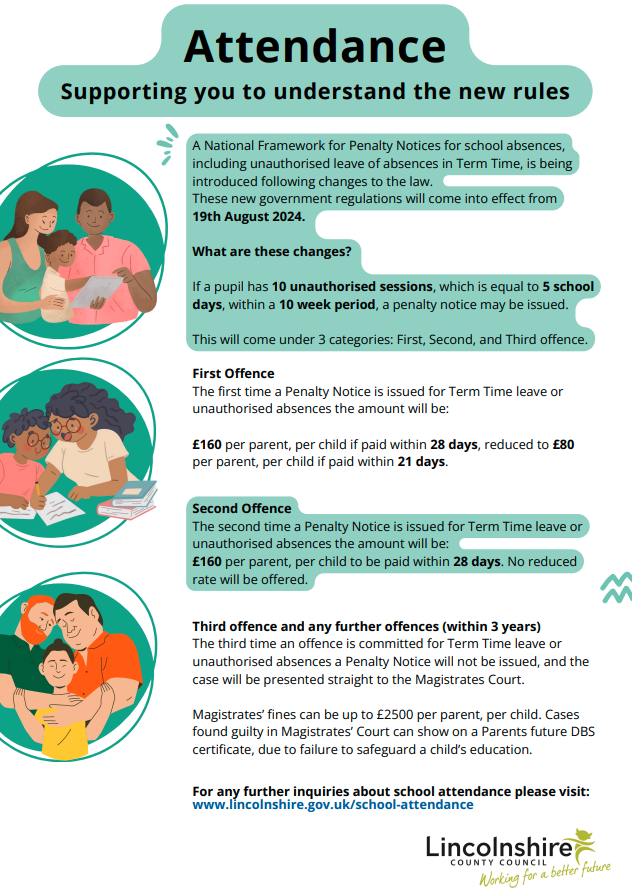 Attendance

Supporting you to understand the new rules

A National Framework for Penalty Notices for school absences, including unauthorised leave of absences in Term Time, is being introduced following changes to the law.
These new government regulations will come into effect from 19th August 2024.

What are these changes?

If a pupil has 10 unauthorised sessions, which is equal to 5 school days, within a 10 week period, a penalty notice may be issued.

This will come under 3 categories: First, Second, and Third offence.

First Offence
The first time a Penalty Notice is issued for Term Time leave or unauthorised absences the amount will be:

£160 per parent, per child if paid within 28 days, reduced to £80 per parent, per child if paid within 21 days.

Second Offence
The second time a Penalty Notice is issued for Term Time leave or unauthorised absences the amount will be:
£160 per parent, per child to be paid within 28 days. No reduced rate will be offered.

Third offence and any further offences (within 3 years)
The third time an offence is committed for Term Time leave or unauthorised absences a Penalty Notice will not be issued, and the case will be presented straight to the Magistrates Court.

Magistrates' fines can be up to £2500 per parent, per child. Cases found guilty in Magistrates' Court can show on a Parents future DBS certificate, due to failure to safeguard a child's education.

For any further inquiries about school attendance please visit:
www.lincolnshire.gov.uk/school-attendance

Lincolnshire
COUNTY COUNCIL
Working for a better future